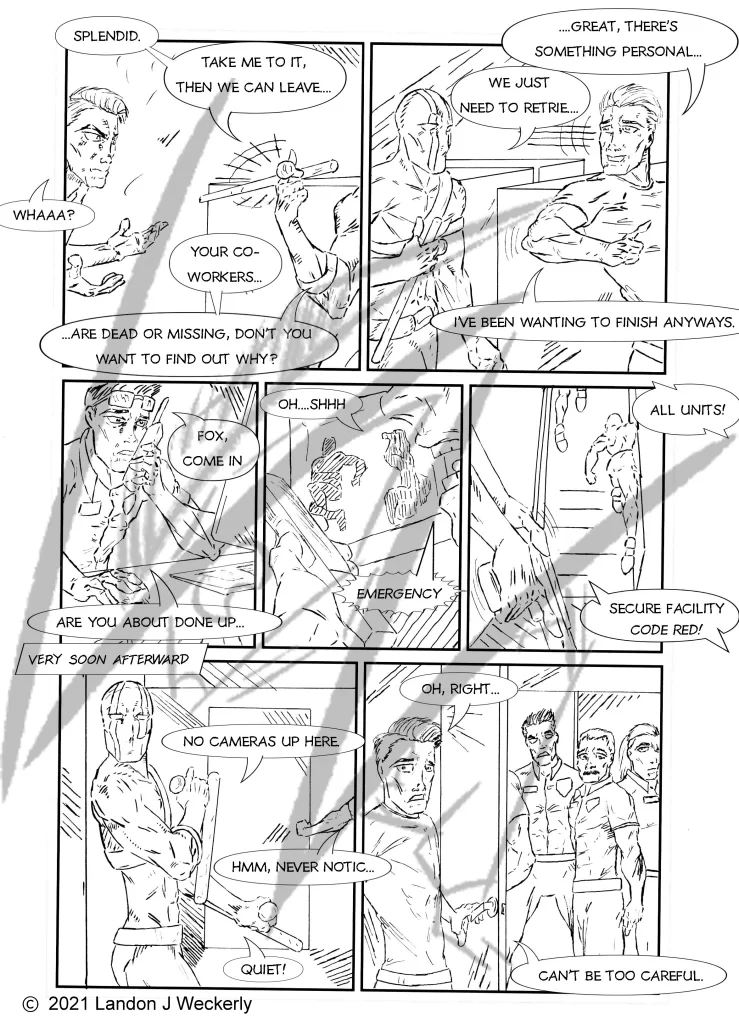 SPLENDID.

TAKE ME TO IT, THEN WE CAN LEAVE....

WHAAA?

YOUR CO-WORKERS...

...ARE DEAD OR MISSING, DON'T YOU WANT TO FIND OUT WHY?

....GREAT, THERE'S SOMETHING PERSONAL...

WE JUST NEED TO RETRIE...

I'VE BEEN WANTING TO FINISH ANYWAYS.

FOX, COME IN

ARE YOU ABOUT DONE UP...

OH....SHHH

EMERGENCY

ALL UNITS!

SECURE FACILITY CODE RED!

VERY SOON AFTERWARD

NO CAMERAS UP HERE.

HMM, NEVER NOTIC...

QUIET!

OH, RIGHT...

CAN'T BE TOO CAREFUL.

© 2021 Landon J Weckerly